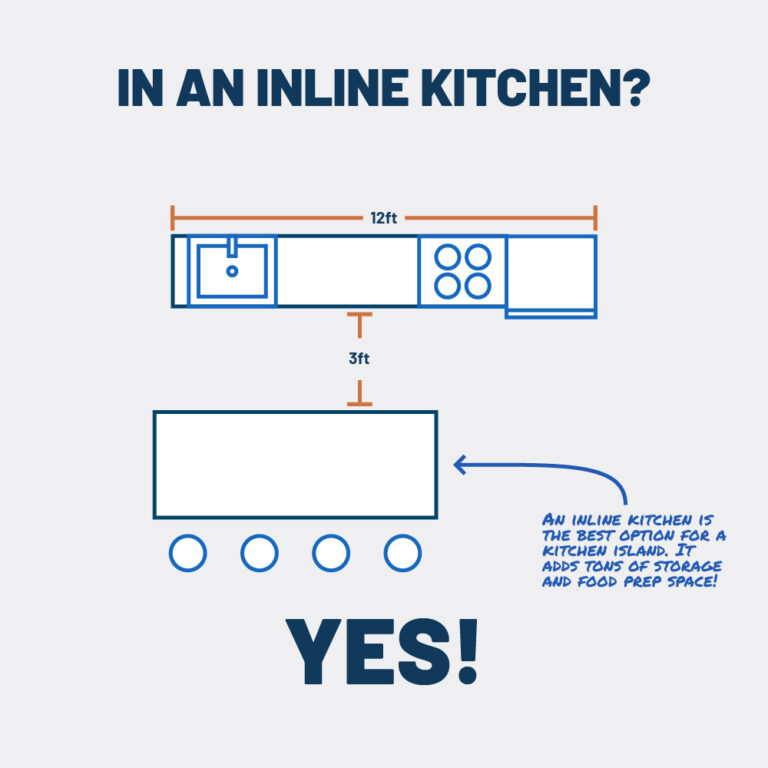 IN AN INLINE KITCHEN?

12ft

3ft

AN INLINE KITCHEN IS THE BEST OPTION FOR A KITCHEN ISLAND. IT ADDS TONS OF STORAGE AND FOOD PREP SPACE!

YES!